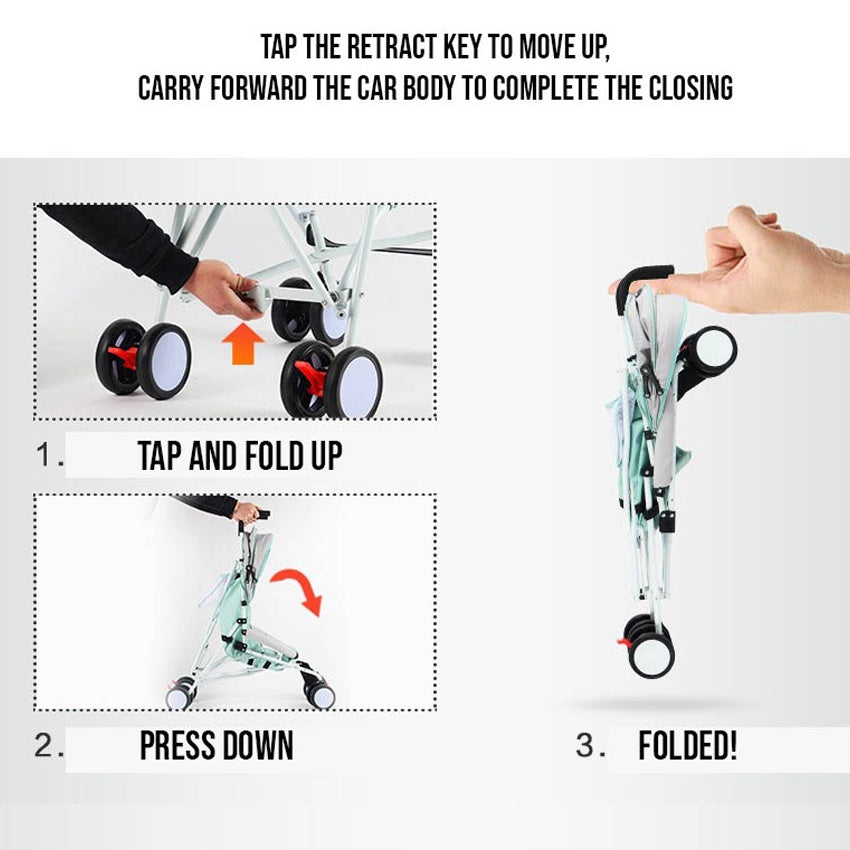 TAP THE RETRACT KEY TO MOVE UP,
CARRY FORWARD THE CAR BODY TO COMPLETE THE CLOSING

1. TAP AND FOLD UP

2. PRESS DOWN

3. FOLDED!